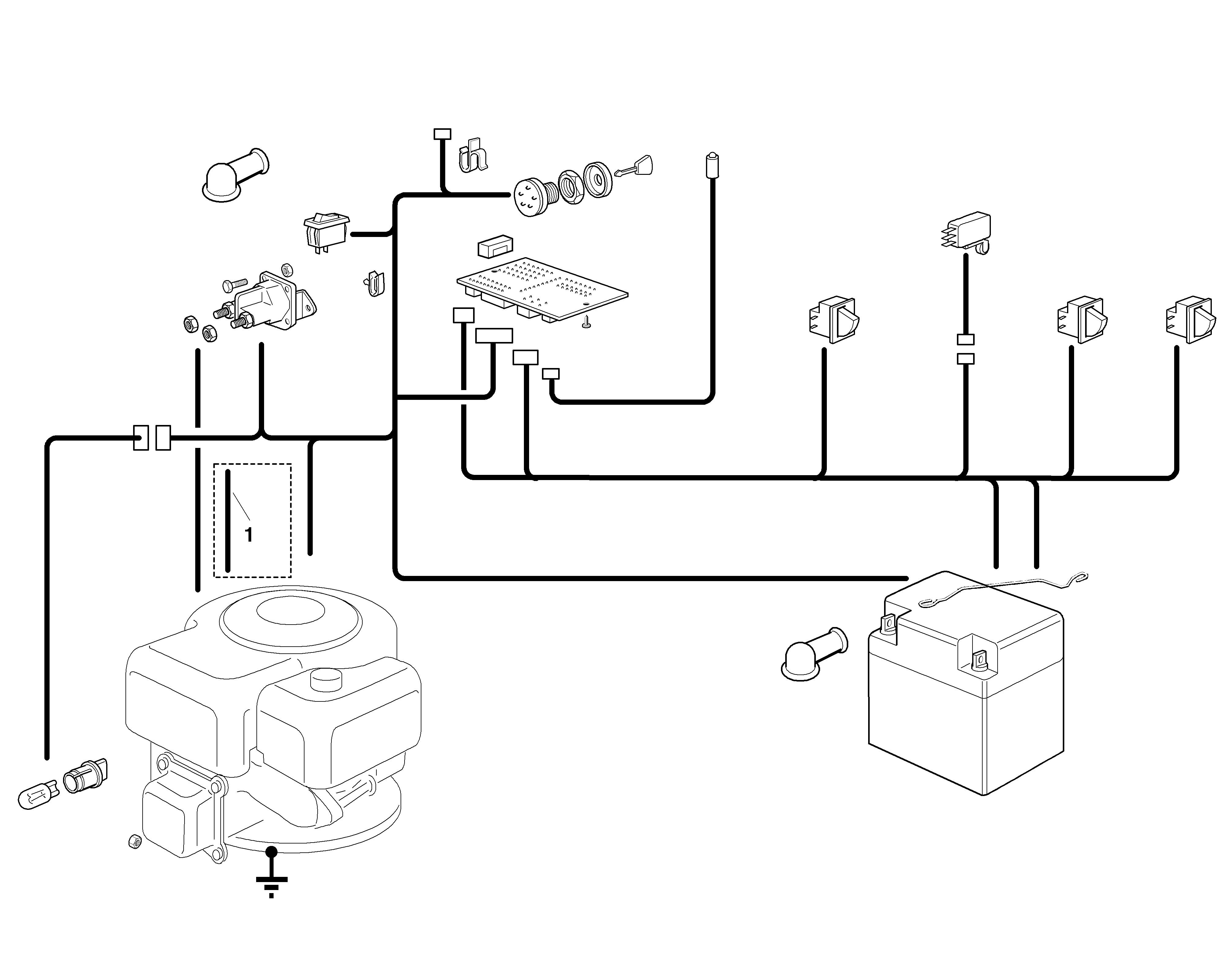 1