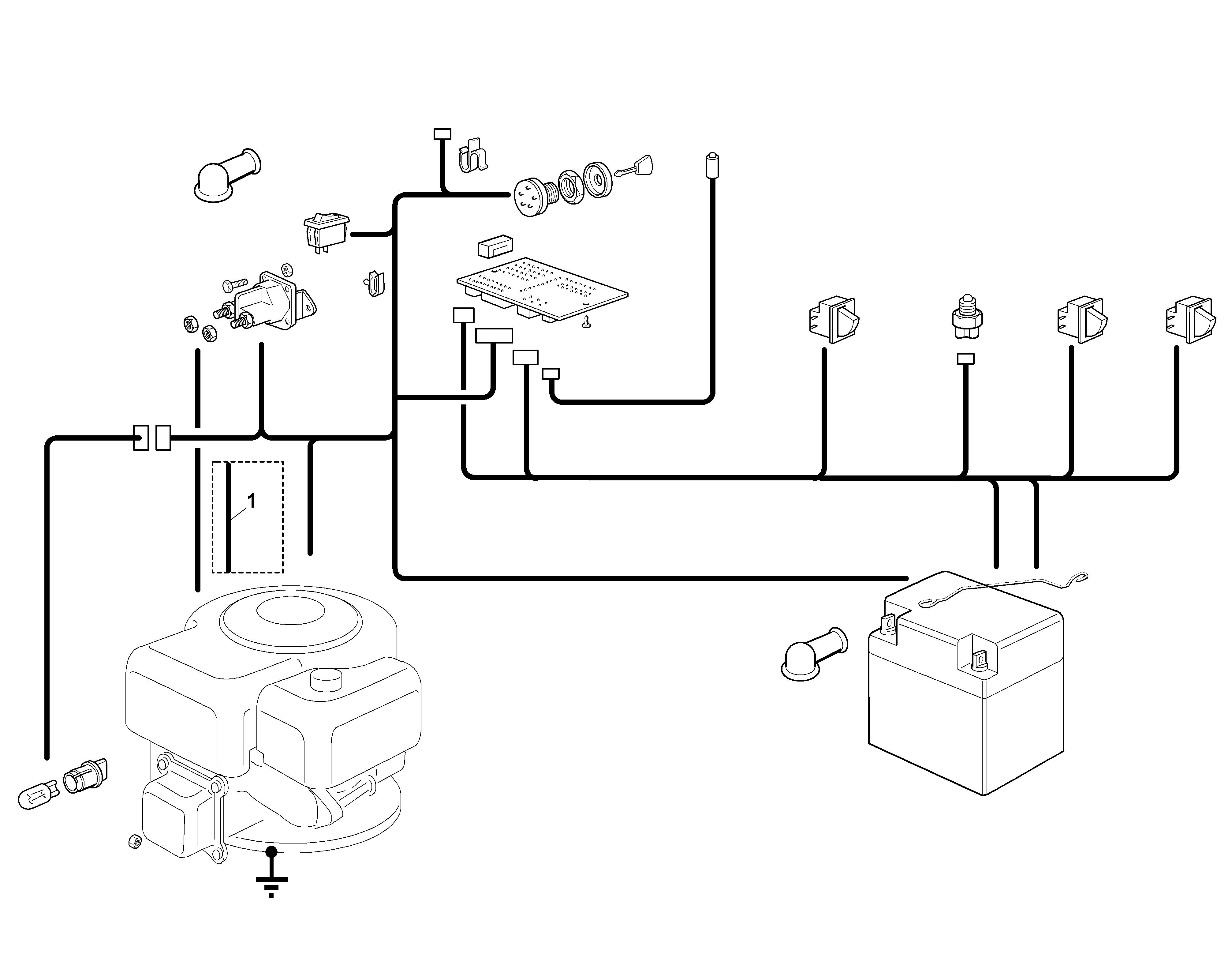 1