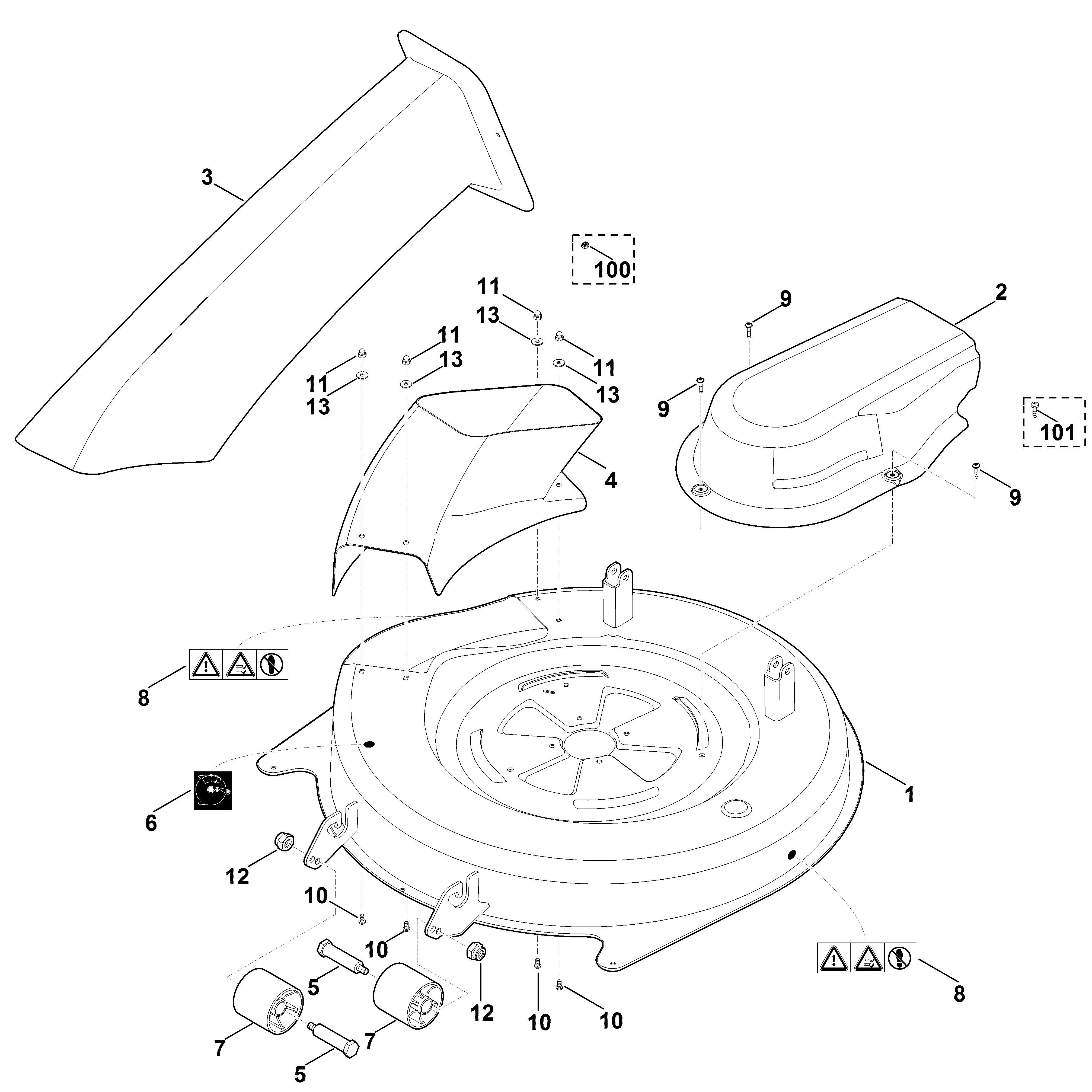 3

100

11

13

11

13

11

13

11

13

9

2

9

101

4

9

8

6

1

12

10

10

5

12

10

10

8

7

7

5