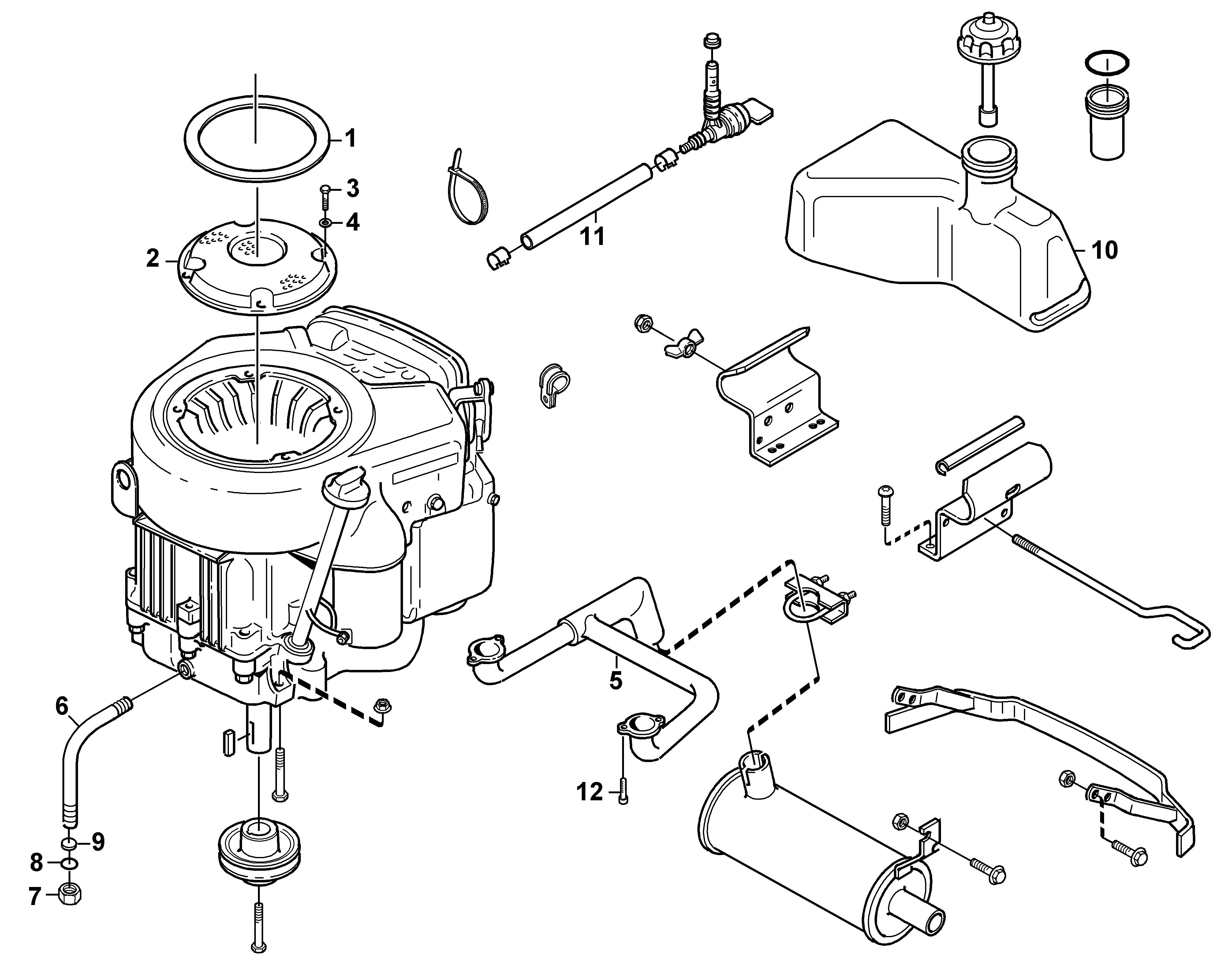 1
3
4
2
11
10
5
6
12
9
8
7