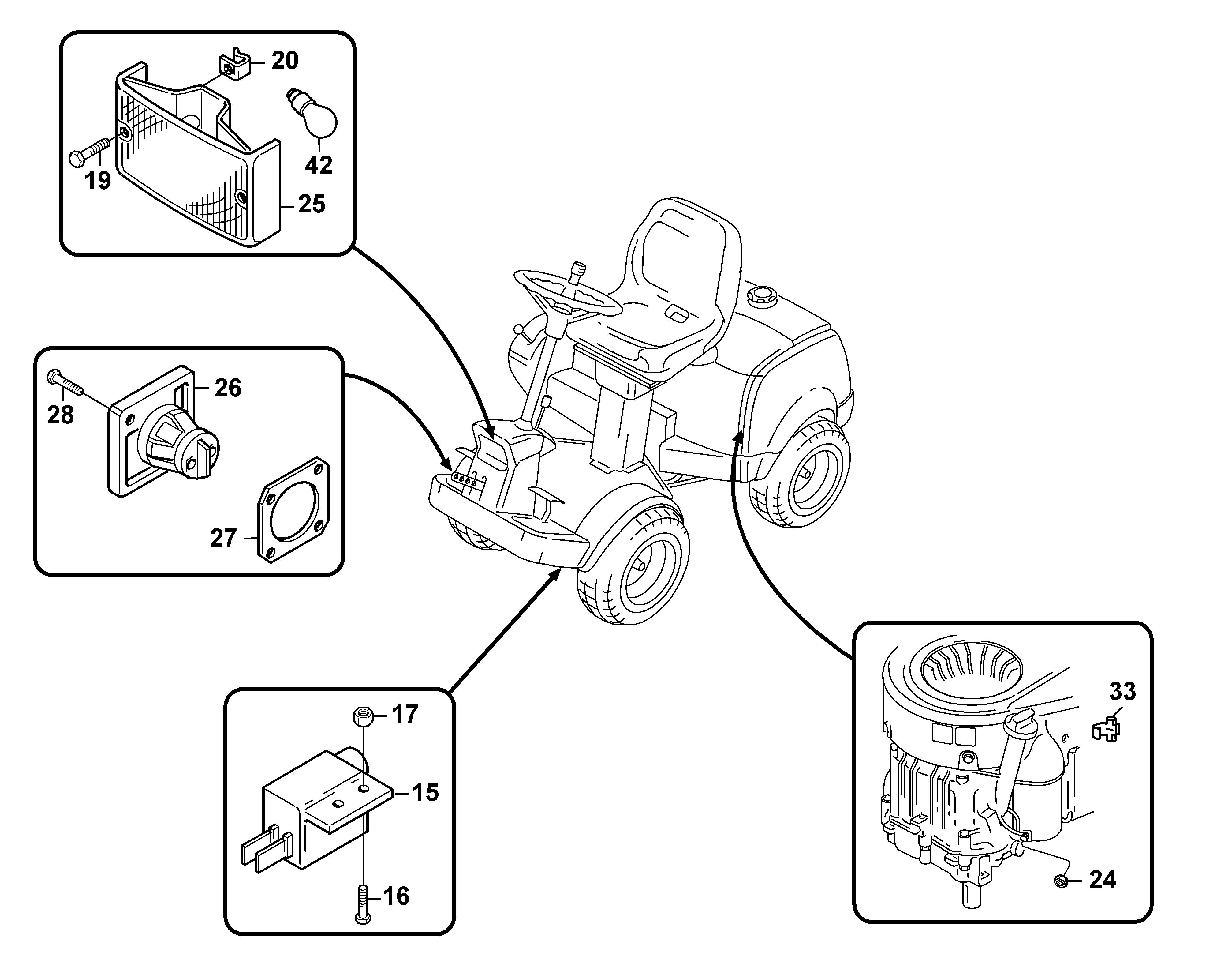 20
42
19
25
26
28
27
17
15
16
33
24