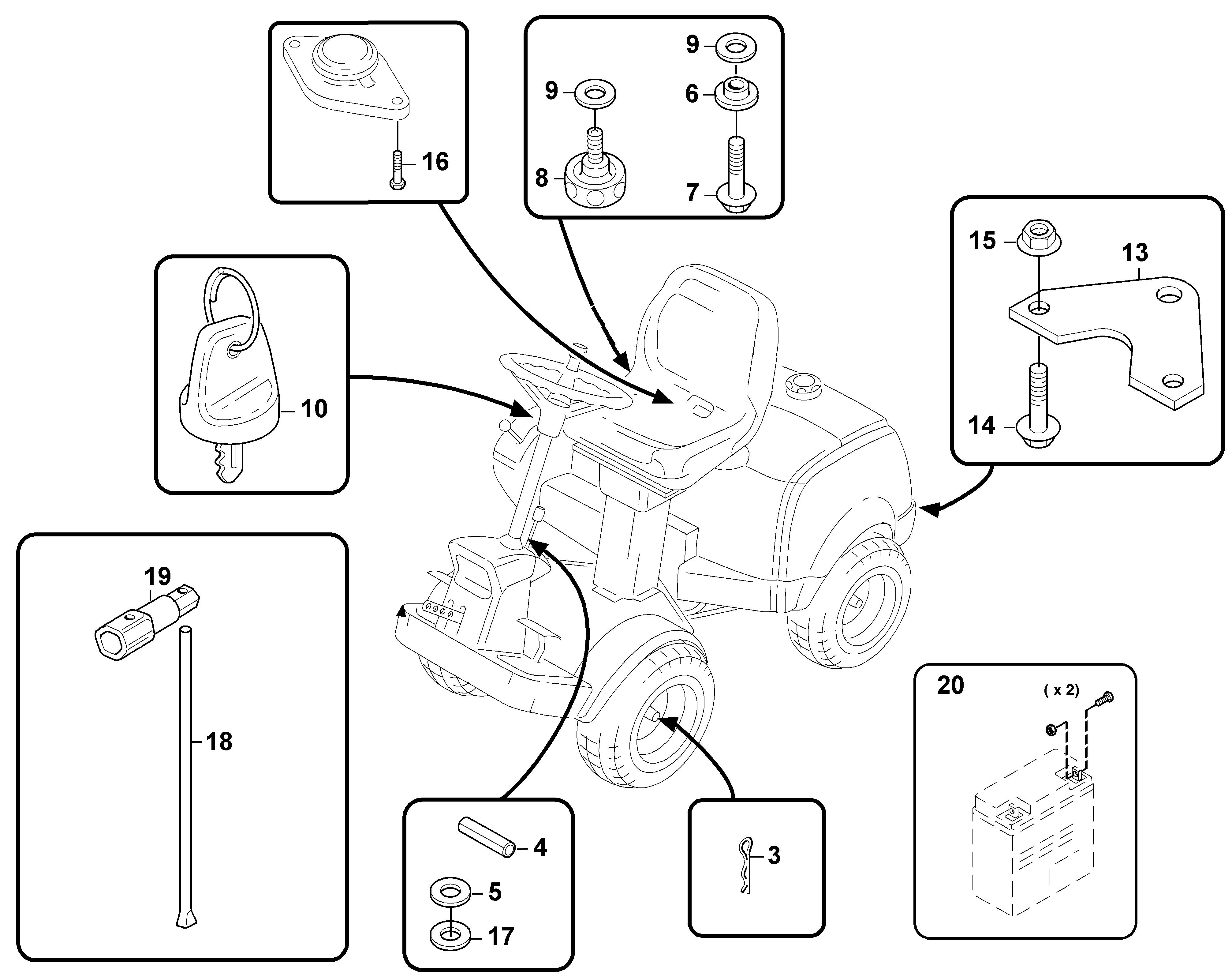 16

9
9
6
8
7

15
13
14

10

19
18

20
( x 2)

4
5
17

3