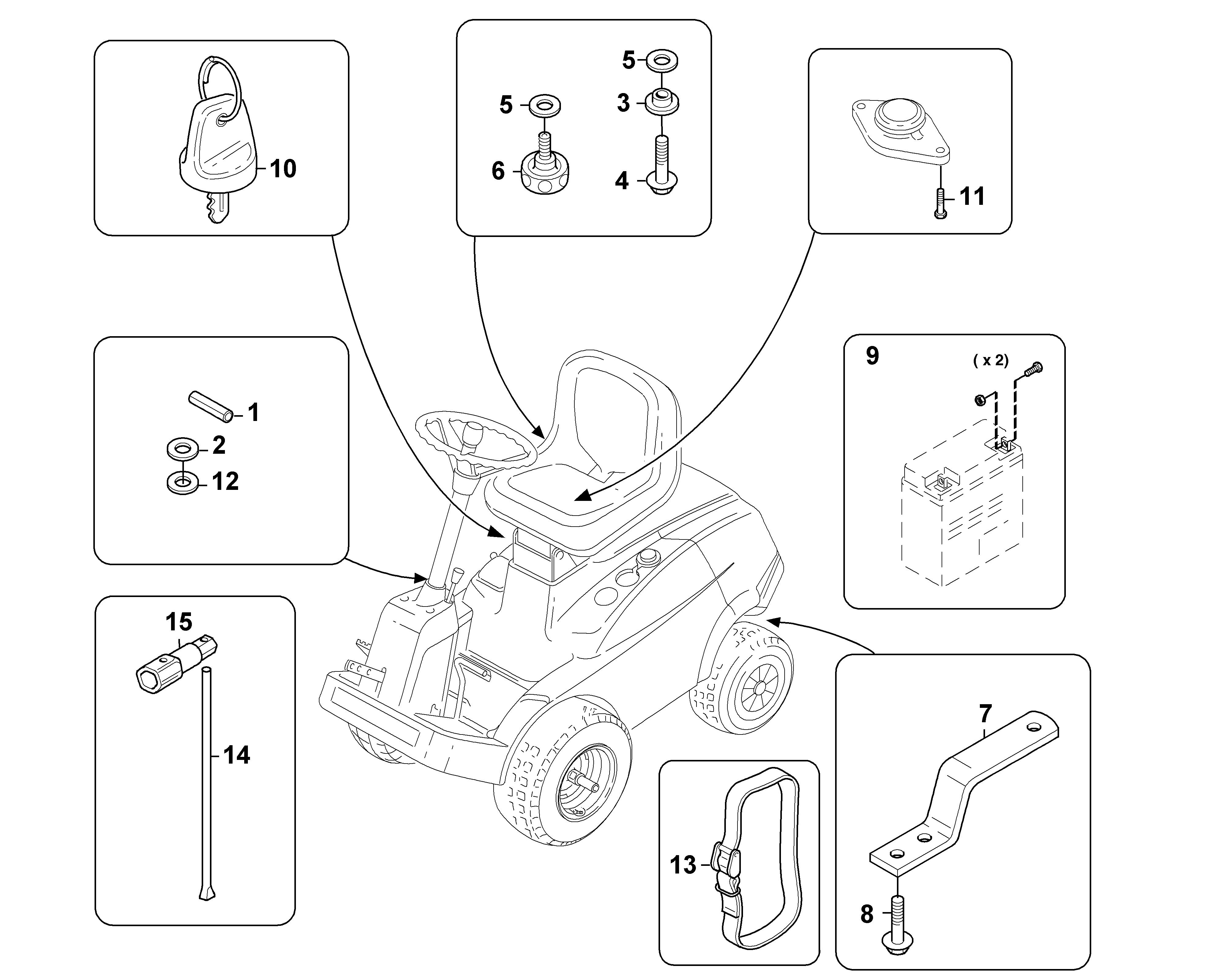 10

5
5
3
6
4

11

1
2
12

9
( x 2)

15
14

13

7
8