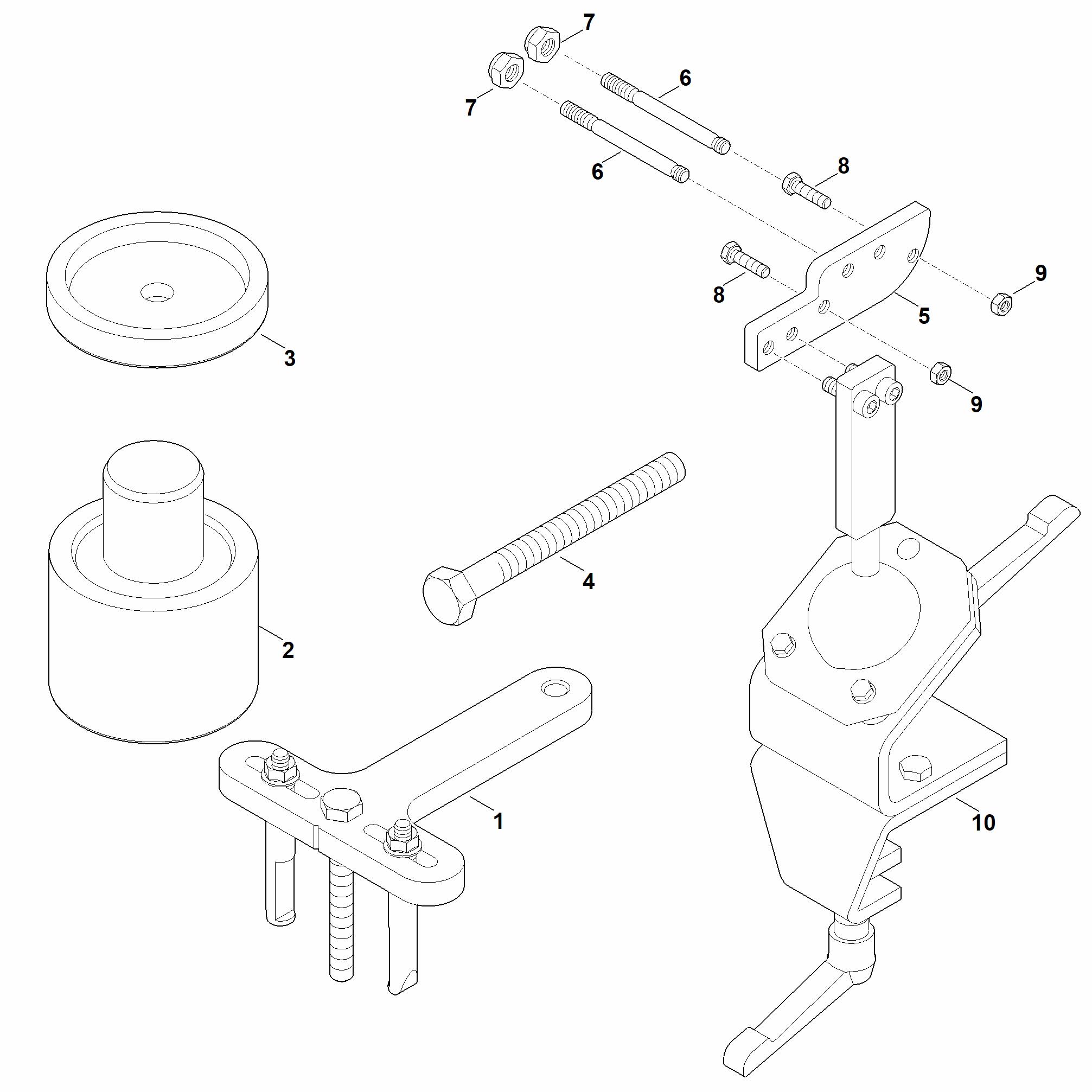 7
7
6
6
8
8
9
5
9
3
4
2
1
10