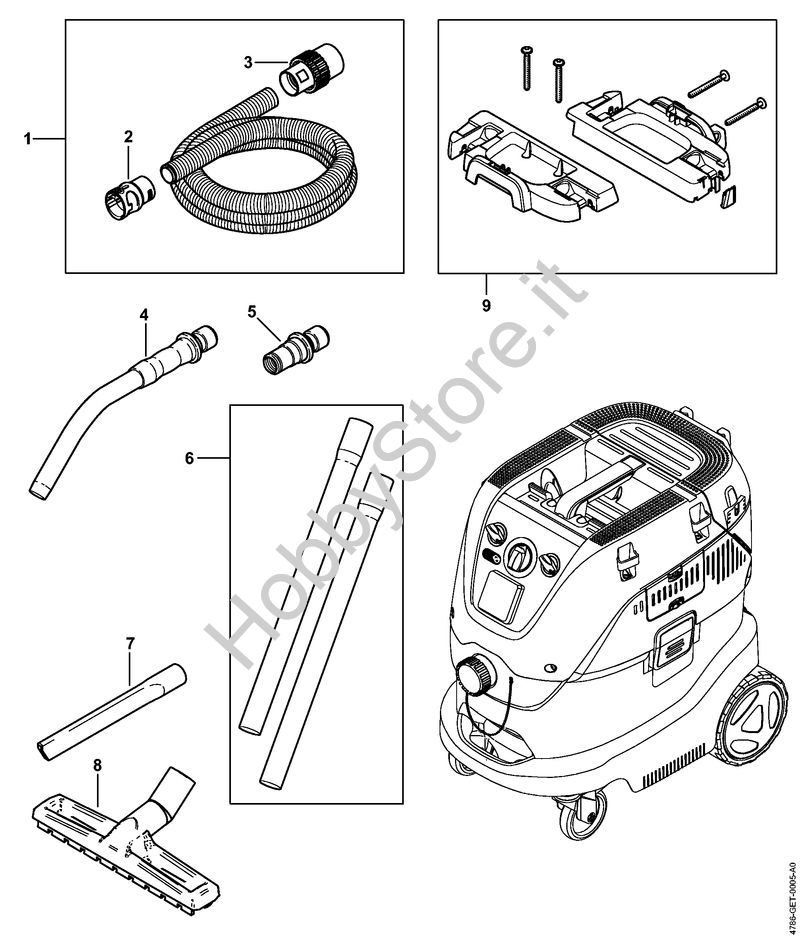 1
2
3
9
4
5
6
7
8
HobbyStore.it
4786-GET-0005-A0