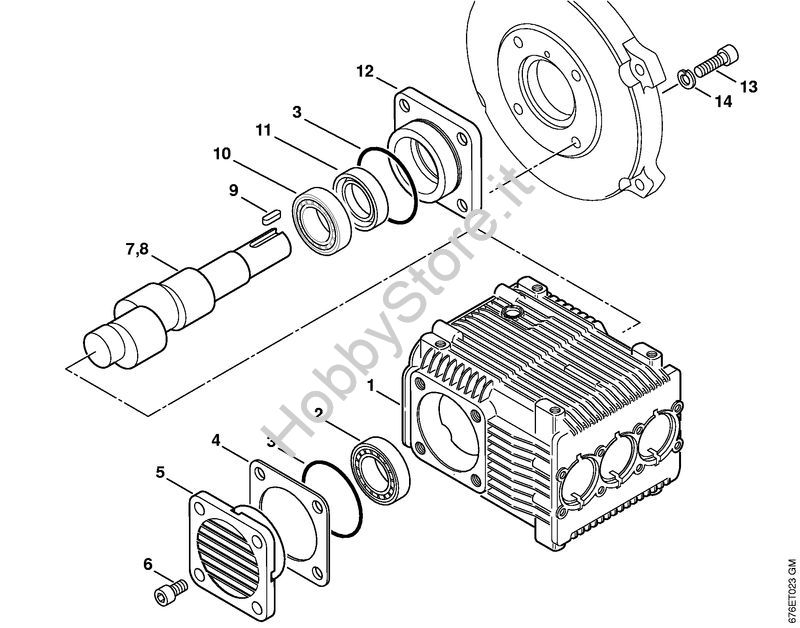 12
3
11
10
9
7,8
13
14
HobbyStore.it
1
2
3
4
5
6
676ET023 GM