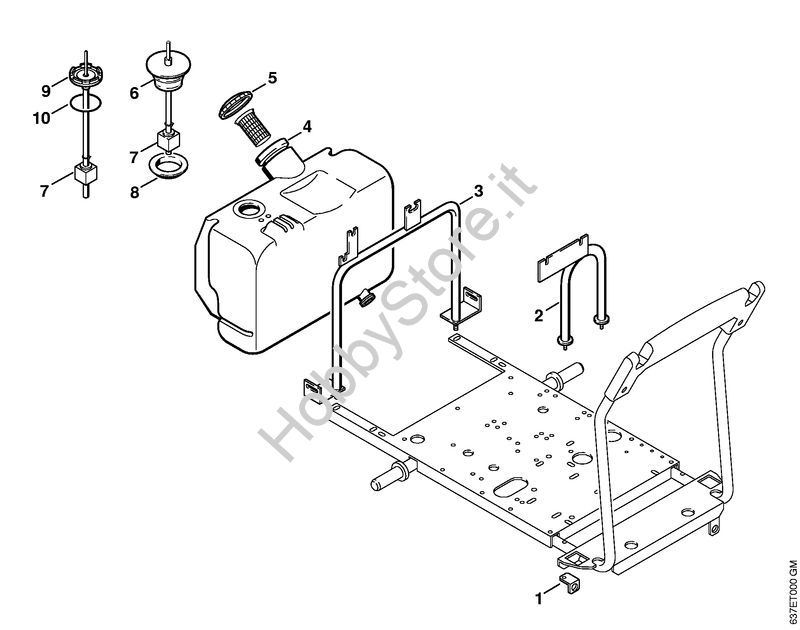 9
10
7
6
7
8
5
4
3
2
1
HobbyStore.it
637ET000 GM