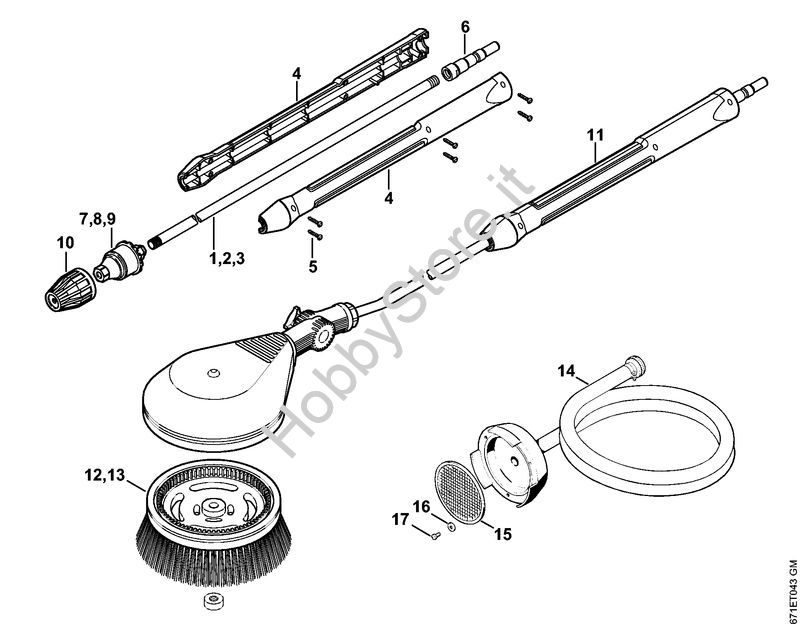 4
6
11
4
7,8,9
10
1,2,3
5
HobbyStore.it
14
12,13
16
17
15
671ET043 GM