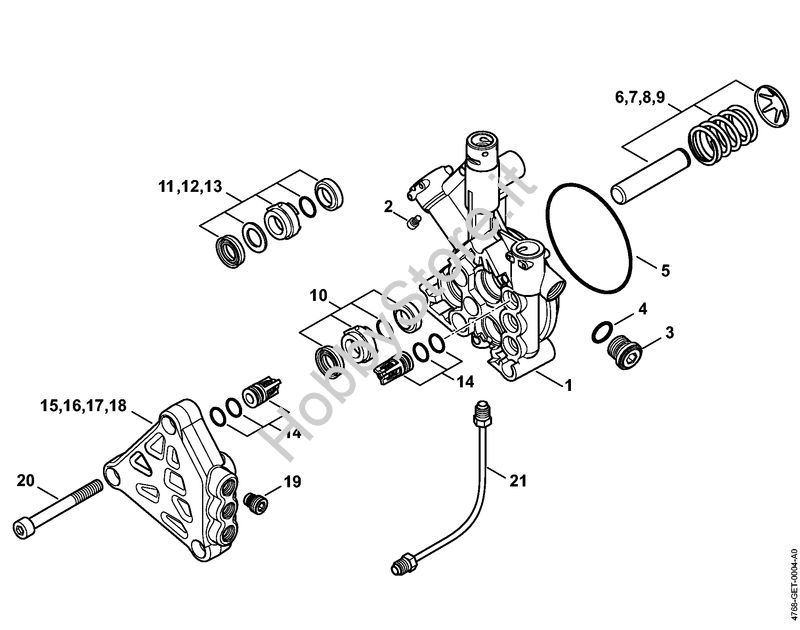 6,7,8,9

11,12,13

2

5

10

4

3

14

1

15,16,17,18

14

20

19

21

HobbyStore.it

4768-GET-0004-A0