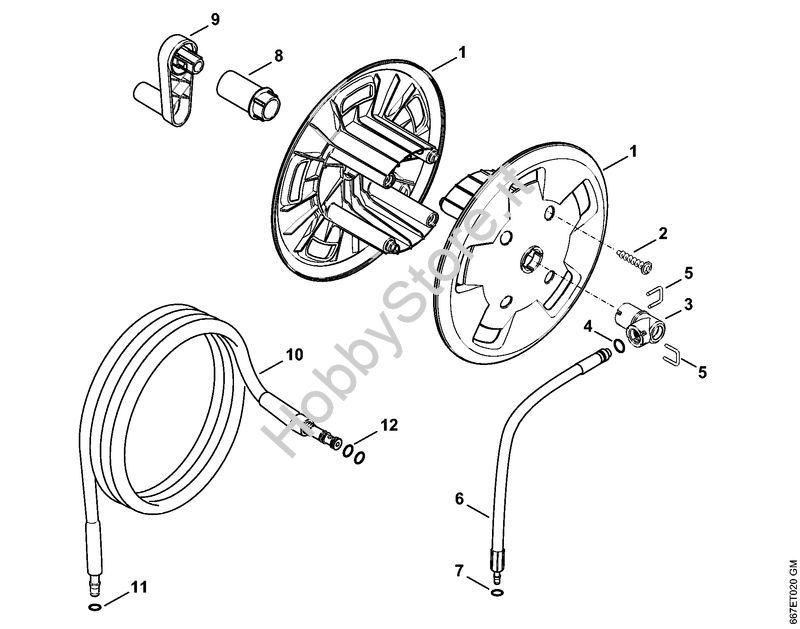 9
8
1
1
2
5
3
4
5
10
12
6
7
11
HobbyStore.it
667ET020 GM