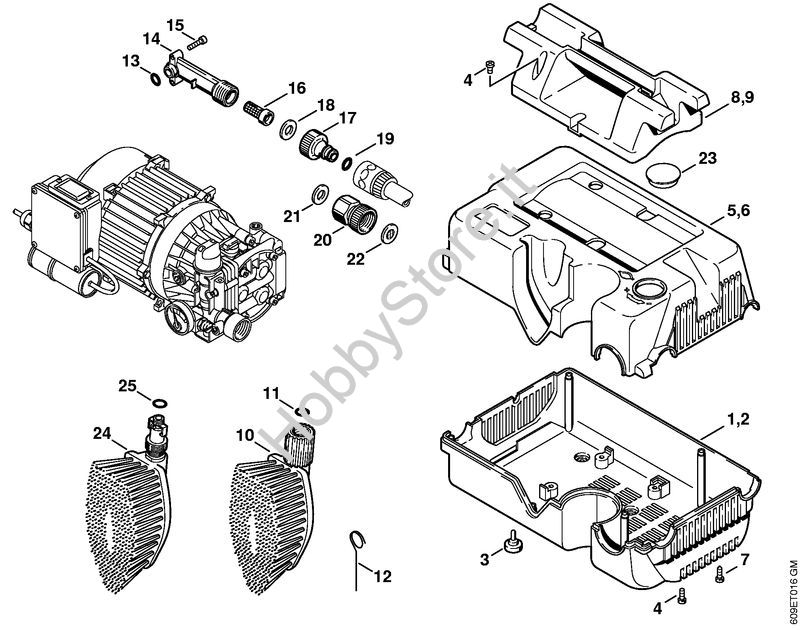 15
14
13
16
18
17
19
21
20
22
4
8,9
23
5,6
HobbyStore.it
25
24
11
10
12
1,2
3
7
4
609ET016 GM