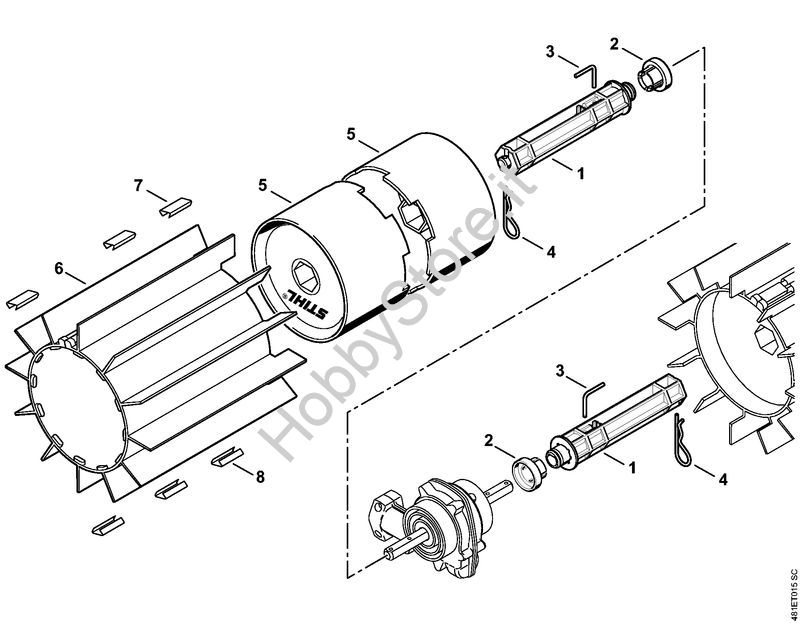 3
2
5
1
7
5
4
6
STIHL
HobbyStore.it
3
2
1
4
8
481ET015 SC