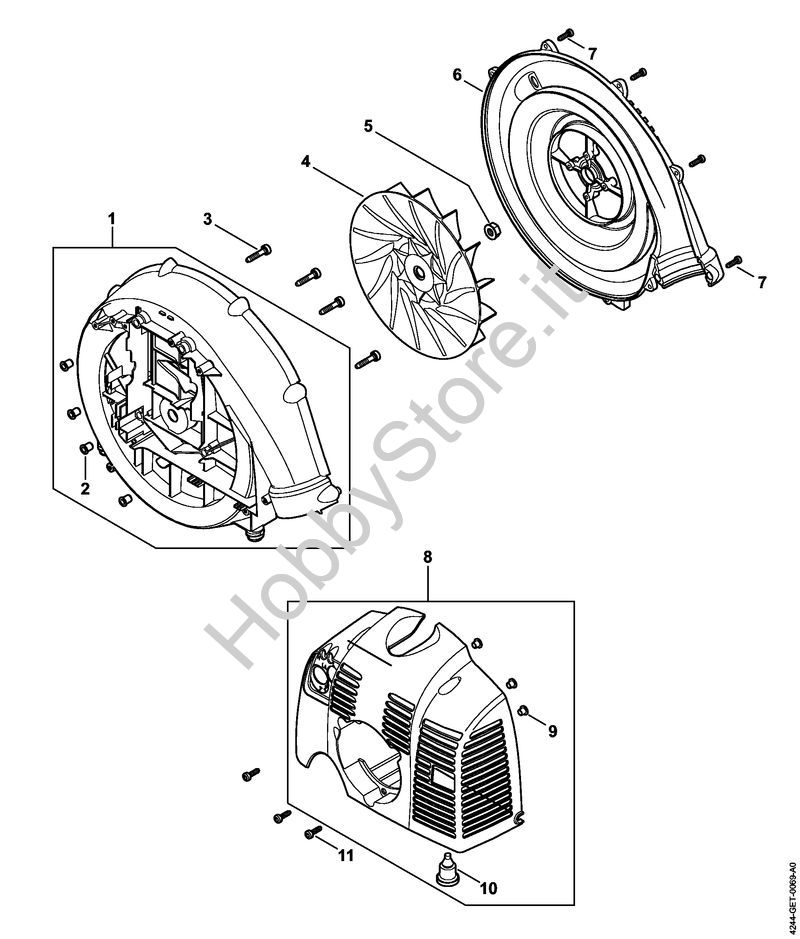 7
6
5
4
3
1
7
2
HobbyStore.it
8
9
11
10
4244-GET-0069-A0