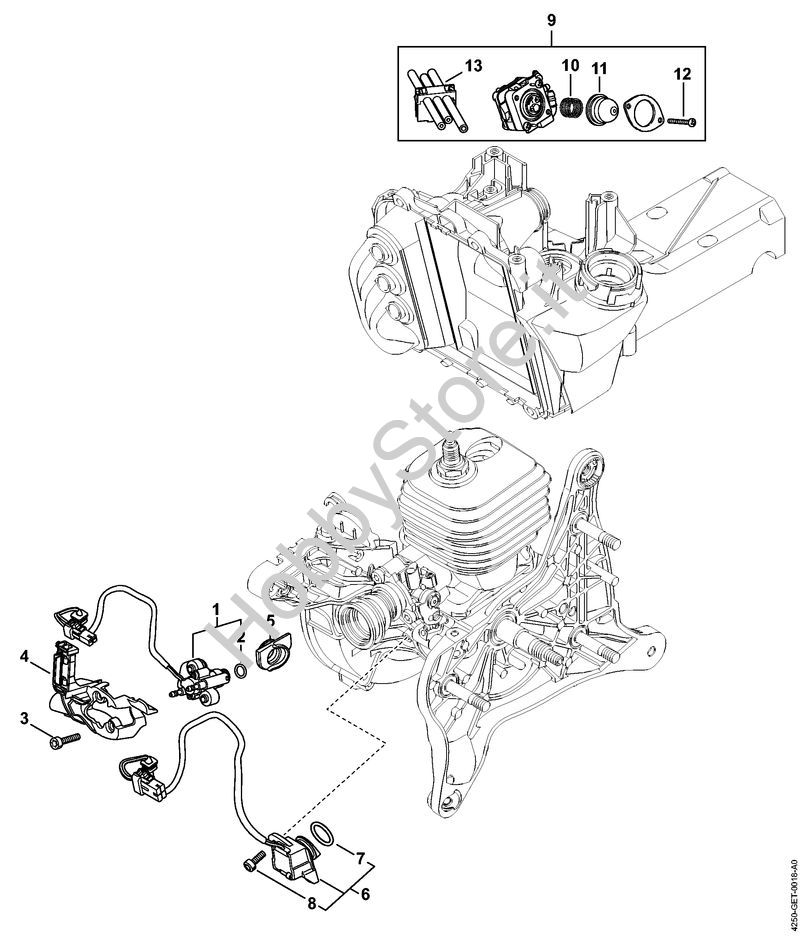 9
13
10
11
12
HobbyStore.it
1
2
5
4
3
7
6
8
4250-GET-0018-A0