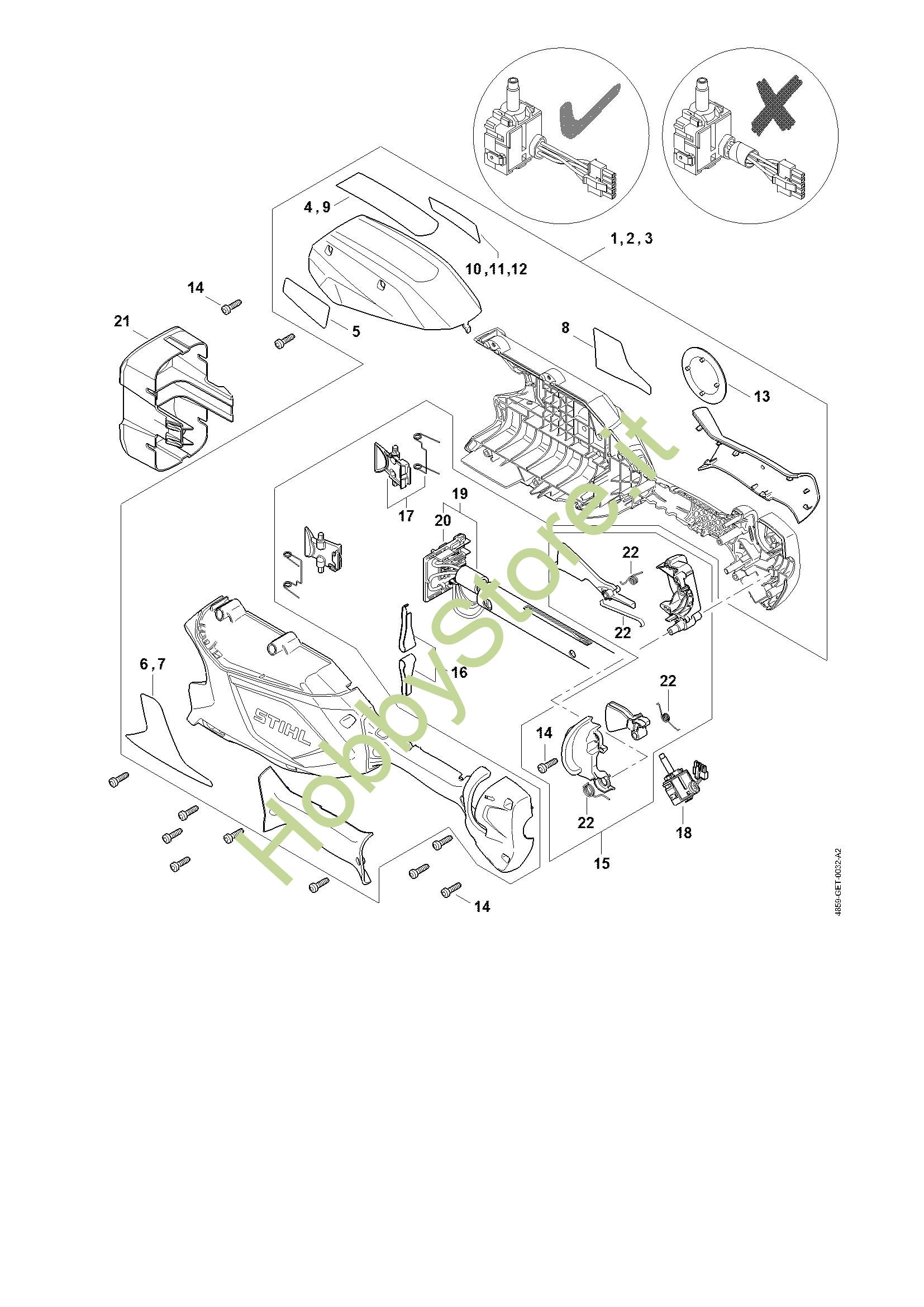 4 , 9
1 , 2 , 3
10 ,11 ,12
14
21
5
8
13
17
19
20
22
22
6 , 7
16
STIHL
22
14
22
18
15
14
HobbyStore.it
4859-GET-0032-A2