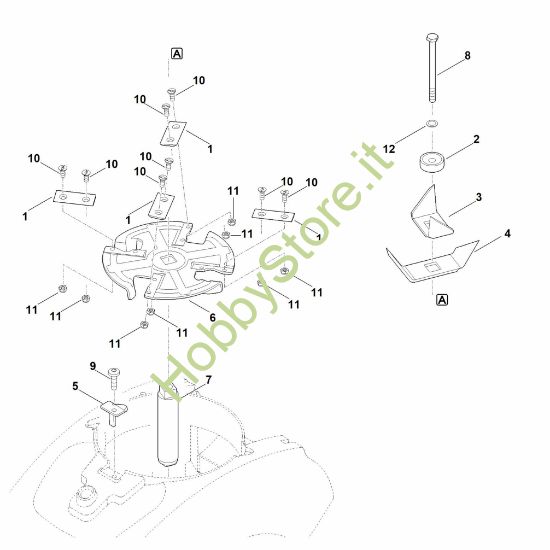 A
10
10
1
10
10
10
10
1
1
11
10
10
11
1
11
11
11
11
6
11
11
9
5
7
8
12
2
3
4
A
HobbyStore.it