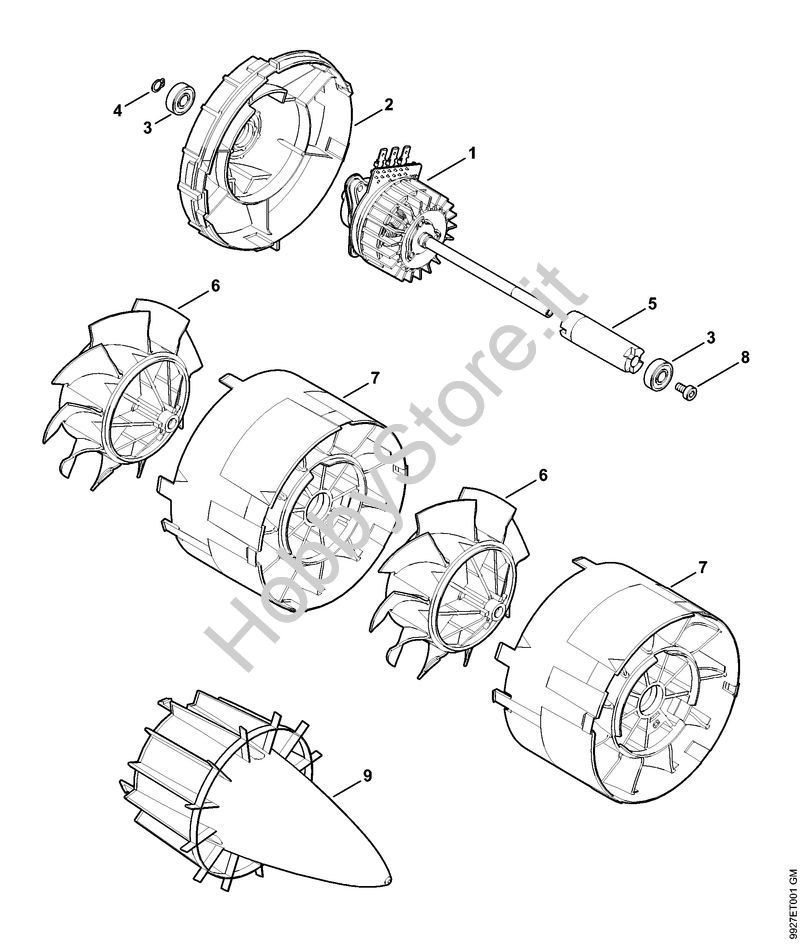 4
3
2
1
6
5
3
8
7
6
7
9
HobbyStore.it
9927ET001 GM