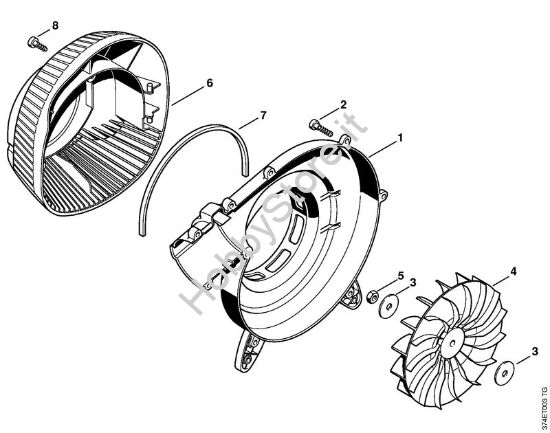 8
6
7
2
1
HobbyStore.it
5
3
4
3
374ET003 TG