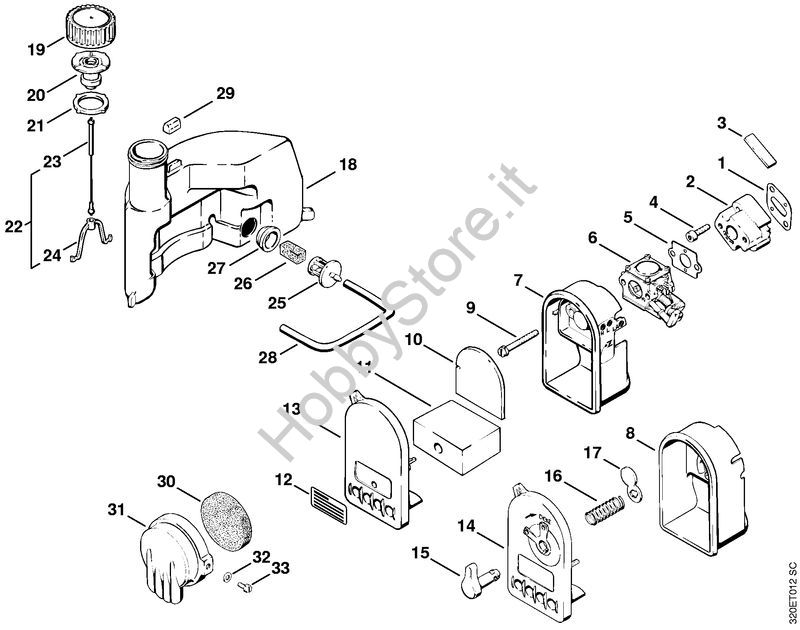 19
20
21
23
22
24
29
18
27
26
25
28
3
1
2
4
5
6
7
9
10
11
13
12
8
17
16
14
15
30
31
32
33
HobbyStore.it
320ET012 SC