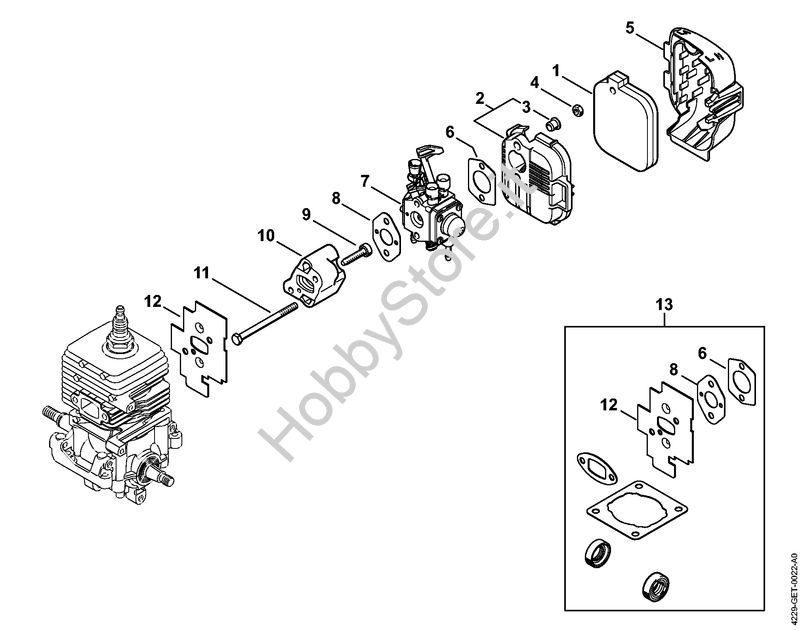 5
1
4
2
3
6
7
8
9
10
11
12
HobbyStore.it
13
6
8
12
4229-GET-0022-A0