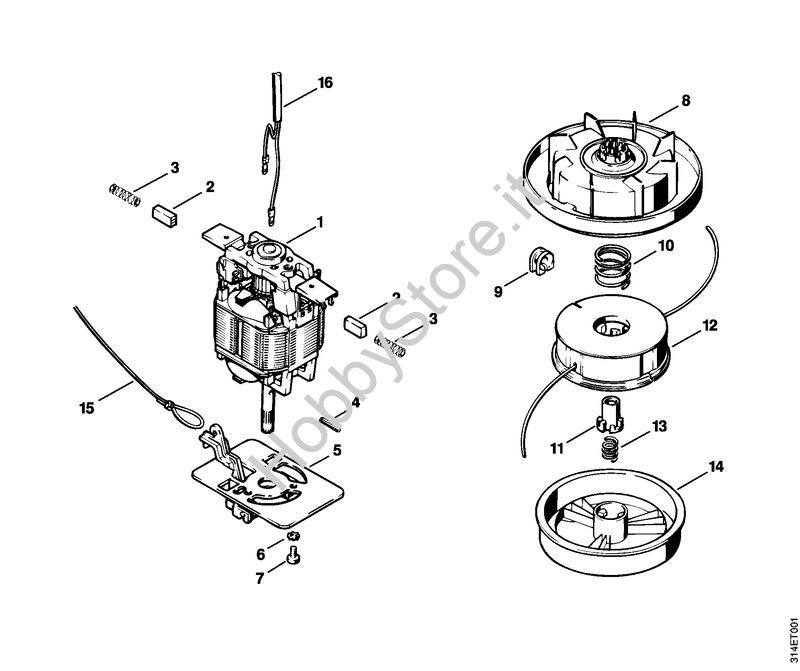 16
8
3
2
1
10
9
2
3
12
15
4
5
11
13
14
6
7
HobbyStore.it
314ET001