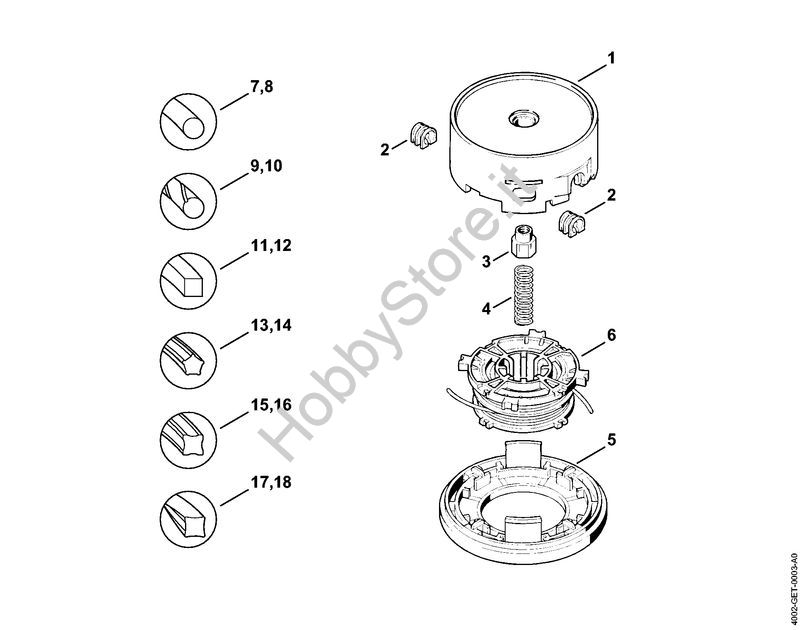 7,8

9,10

11,12

13,14

15,16

17,18

1

2

2

3

4

6

5

HobbyStore.it

4002-GET-0003-A0