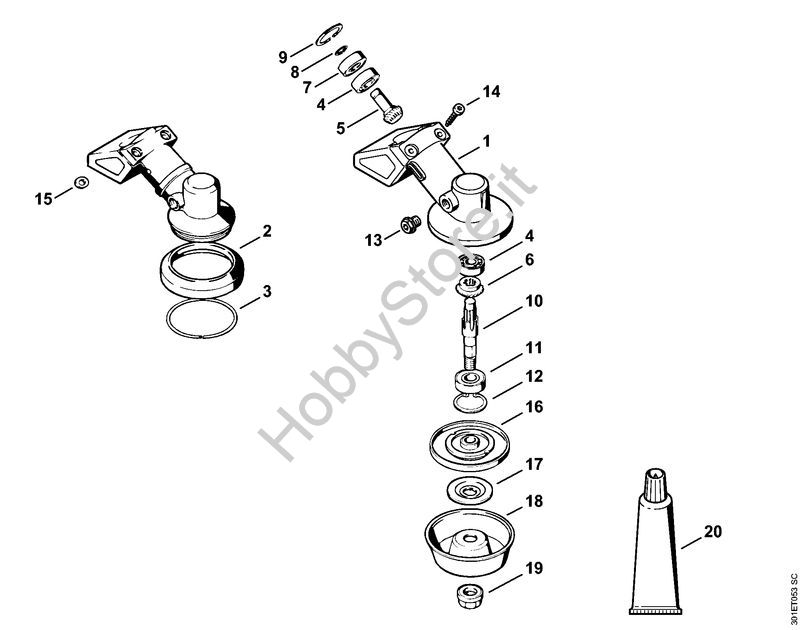 9
8
7
4
5
14
1
15
2
3
13
4
6
10
11
12
16
17
18
19
20
HobbyStore.it
301ET053 SC