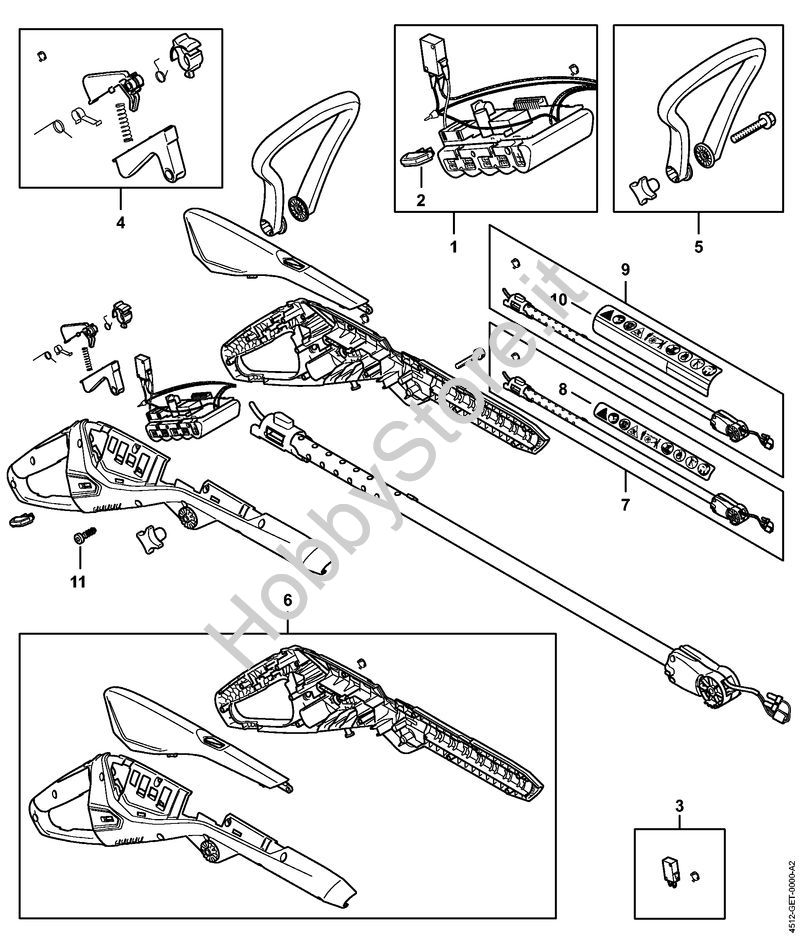 4
2
1
5
9
10
8
7
11
6
3
HobbyStore.it
4512-GET-0000-A2