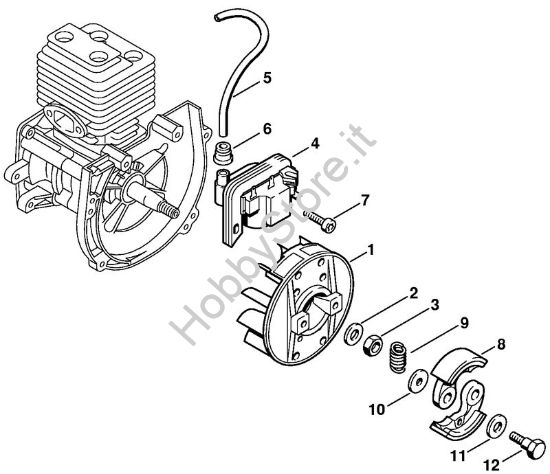 5
6
4
7
1
2
3
9
8
10
11
12
HobbyStore.it