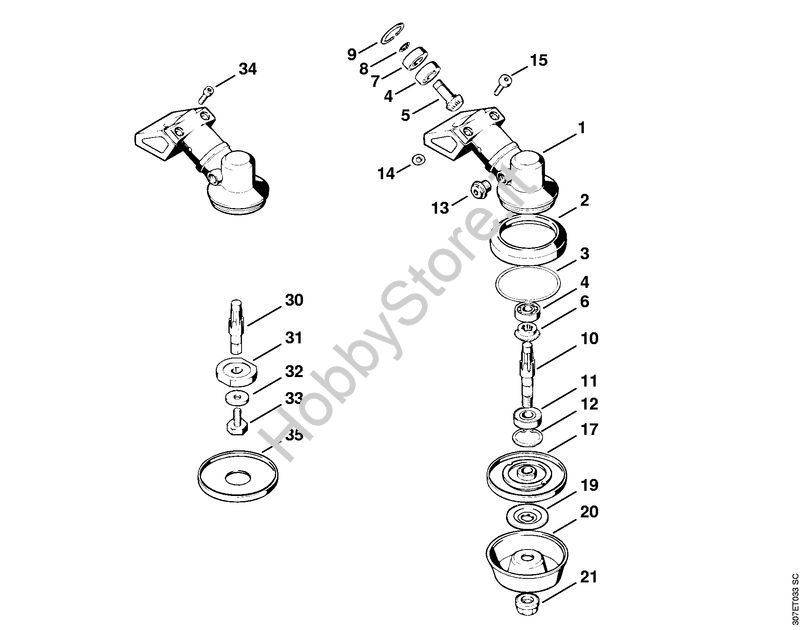 34
9
8
7
4
5
15
1
14
13
2
3
4
6
10
11
12
17
19
20
21
30
31
32
33
35
HobbyStore.it
307ET033 SC