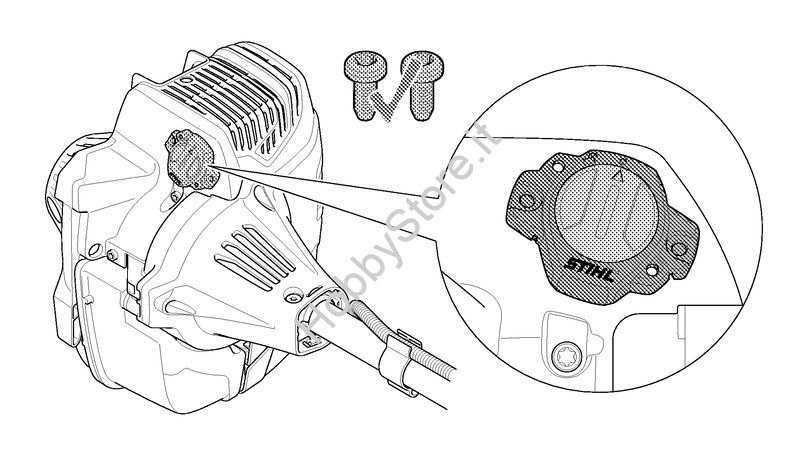 HobbyStore.it

STIHL