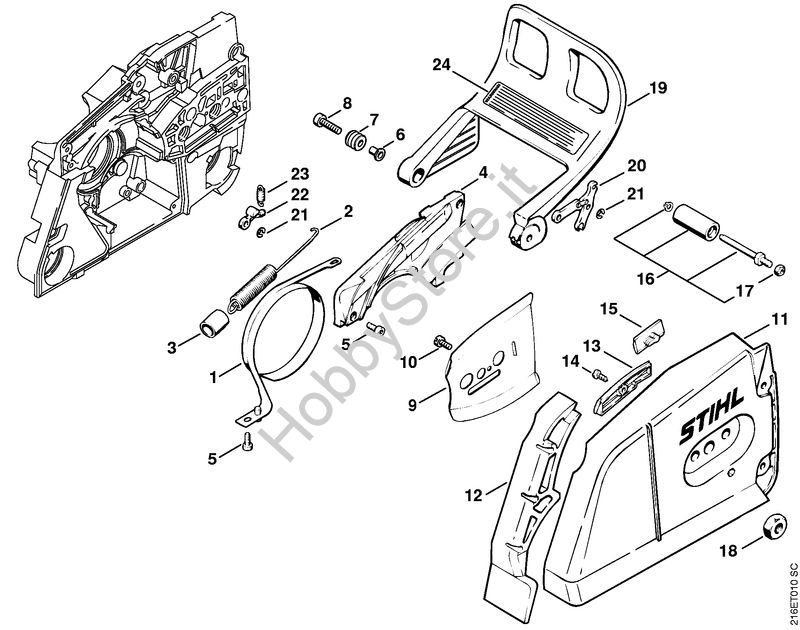 24
19
8
7
6
23
22
21
2
4
20
21
16
17
3
1
5
5
10
9
15
13
14
11
STIHL
12
18
HobbyStore.it
216ET010 SC