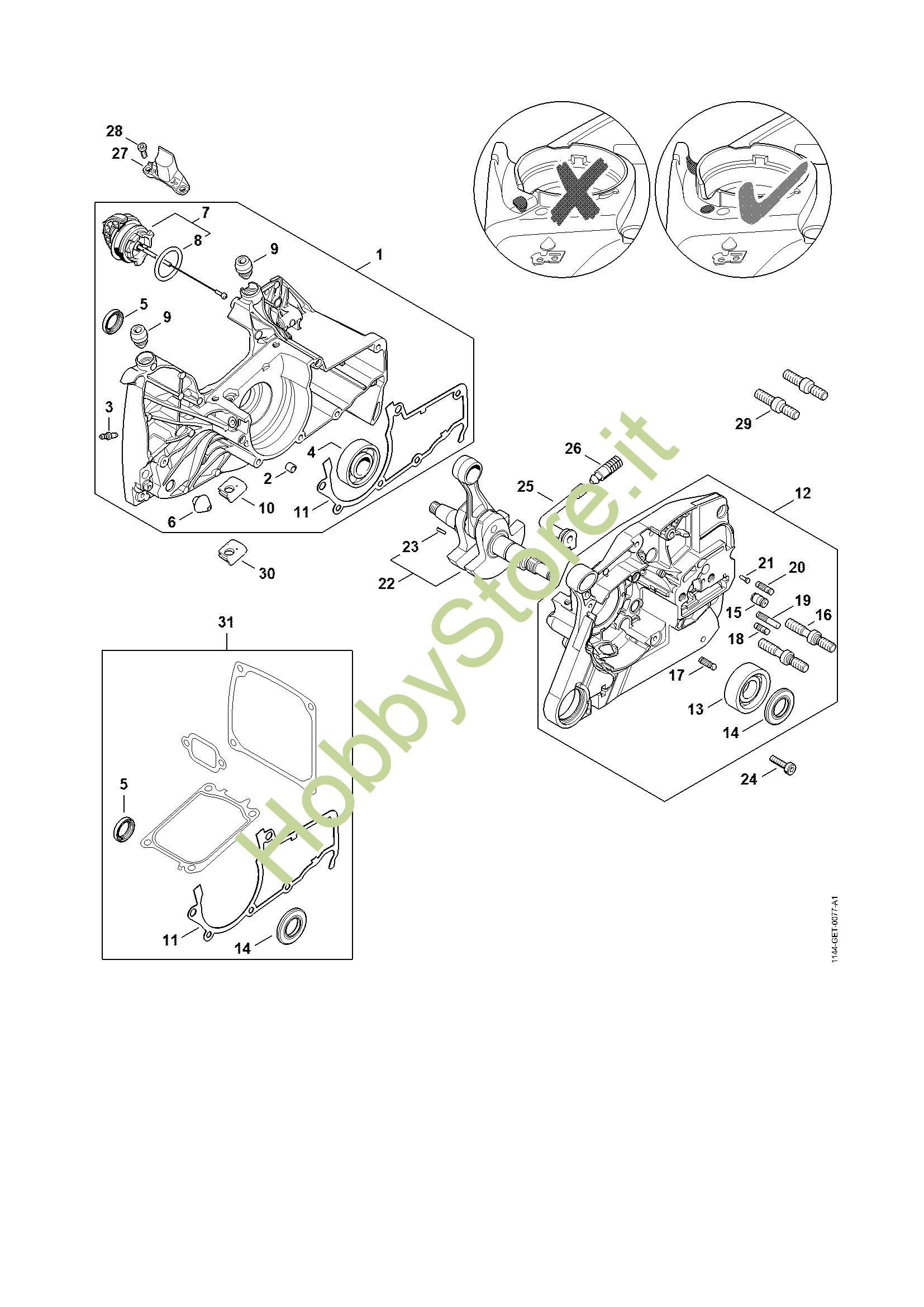 28
27
7
8
9
1
5
9
3
4
2
10
6
11
30
29
26
25
12
23
22
21
20
15
19
16
18
17
13
14
24
31
5
11
14
HobbyStore.it
1144-GET-0077-A1