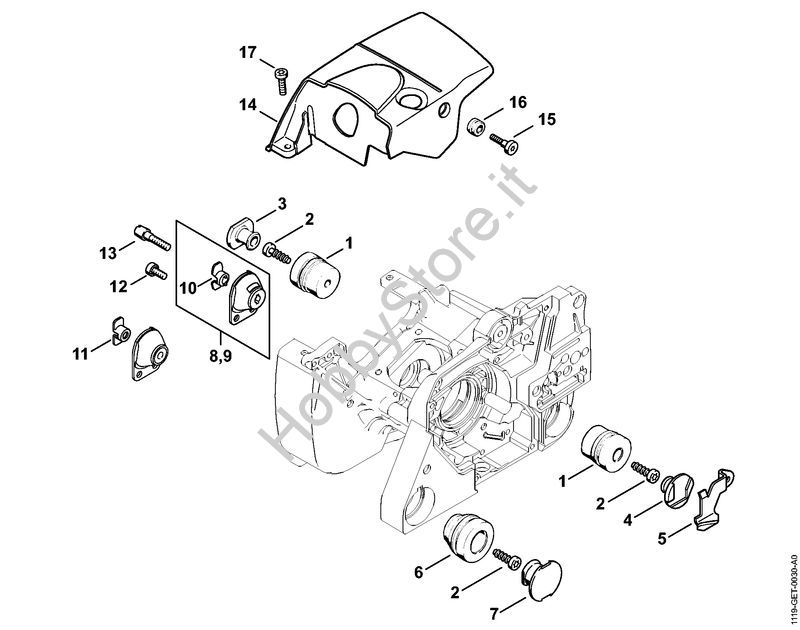 17
14
16
15
3
2
1
13
12
10
11
8,9
HobbyStore.it
1
2
4
5
6
2
7
1119-GET-0030-A0