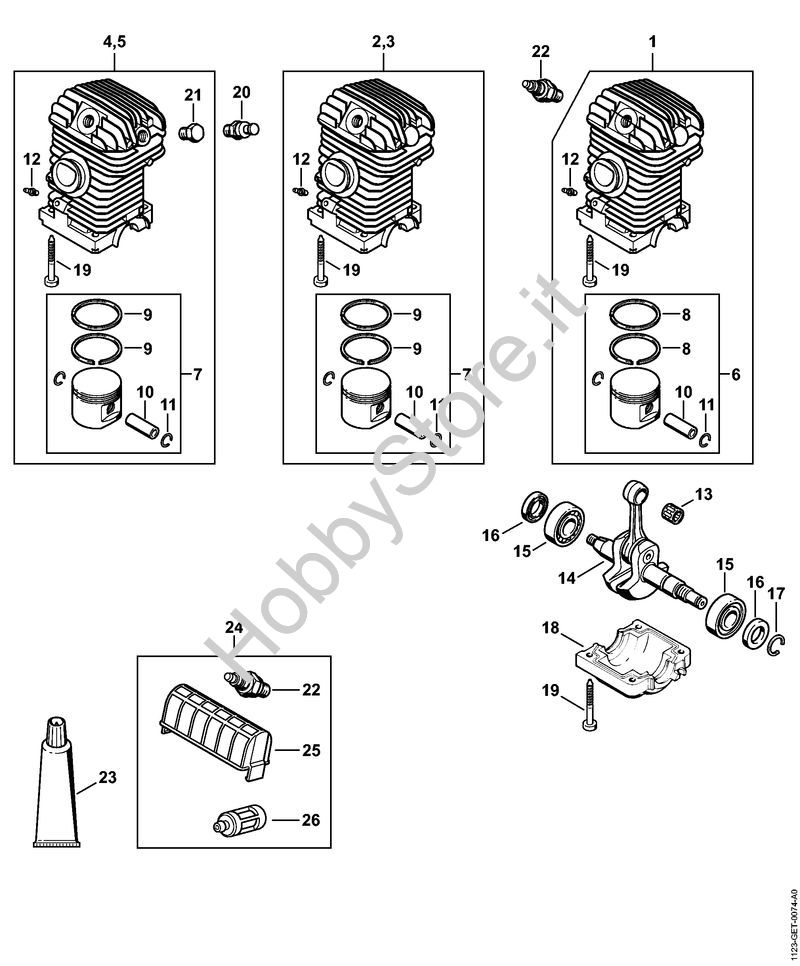 4,5
21
20
12
19
9
9
7
10
11

2,3
12
19
9
9
7
10
11

22
1
12
19
8
8
6
10
11

HobbyStore.it

13
16
15
14
15
16
17
18
19

24
22
25
26
23

1123-GET-0074-A0