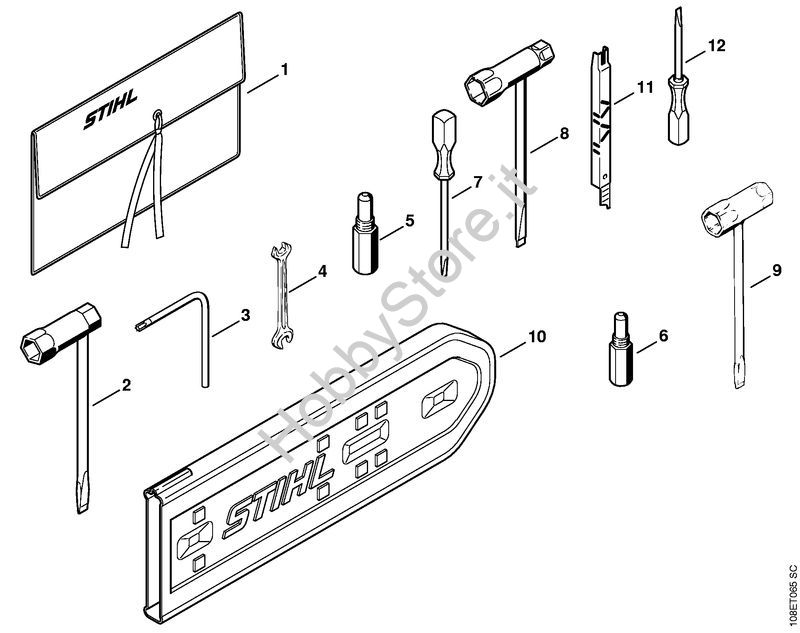 STIHL
1
12
11
8
7
5
4
3
2
9
10
6
STIHL
HobbyStore.it
108ET065 SC