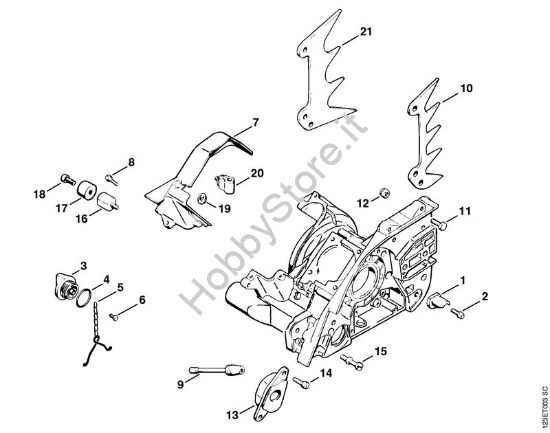 21
10
7
8
20
18
17
16
19
12
11
HobbyStore.it
3
4
5
6
1
2
15
14
9
13
123ET003 SC