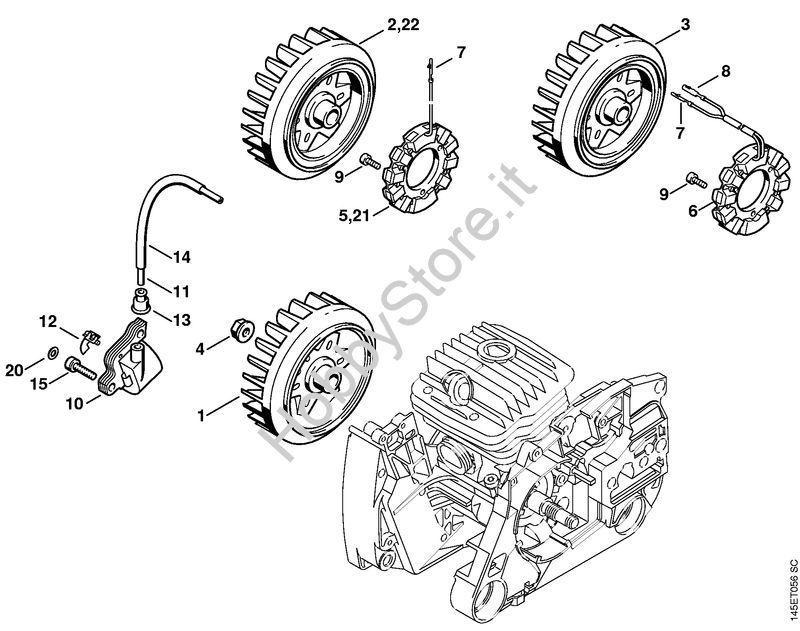 2,22
7
3
8
7
9
5,21
9
6
14
11
13
12
4
20
15
10
1
HobbyStore.it
145ET056 SC