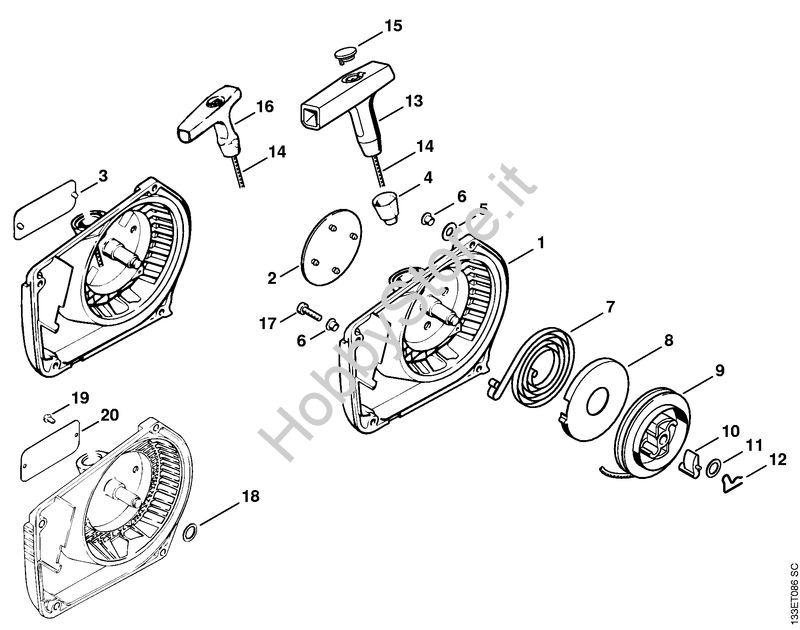 15
16
13
14
14
3
4
6
5
1
2
17
6
7
8
9
19
20
10
11
12
18
HobbyStore.it
133ET086 SC