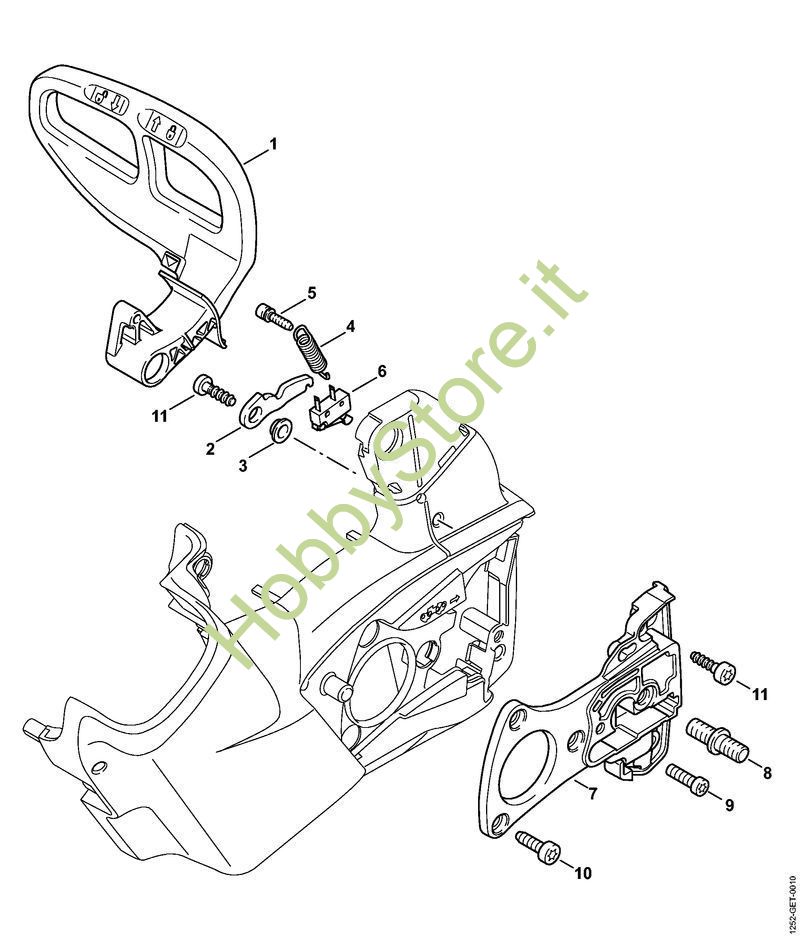 1
5
4
6
11
2
3
HobbyStore.it
11
8
7
9
10
1252-GET-0010