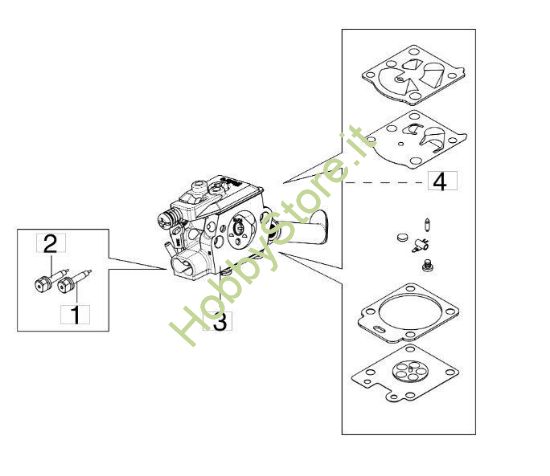 2
1
3
4
HobbyStore.it